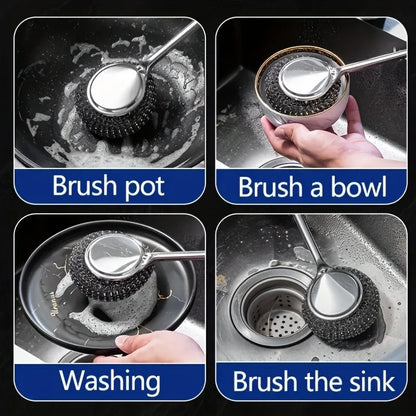 Brush pot

Brush a bowl

Washing

Brush the sink