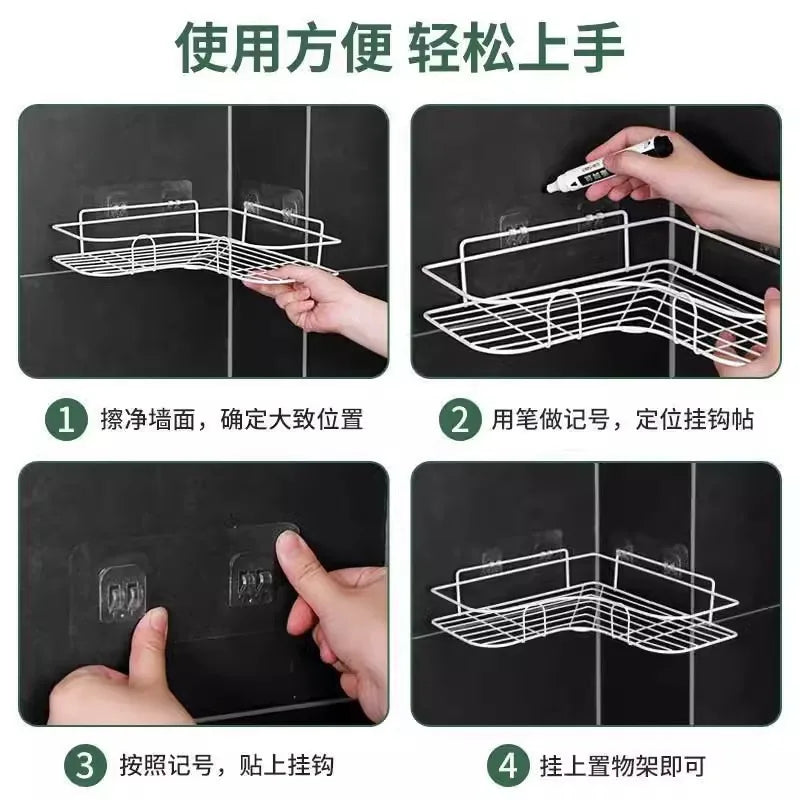 使用方便 轻松上手

1 擦净墙面，确定大致位置

2 用笔做记号，定位挂钩帖

3 按照记号，贴上挂钩

4 挂上置物架即可